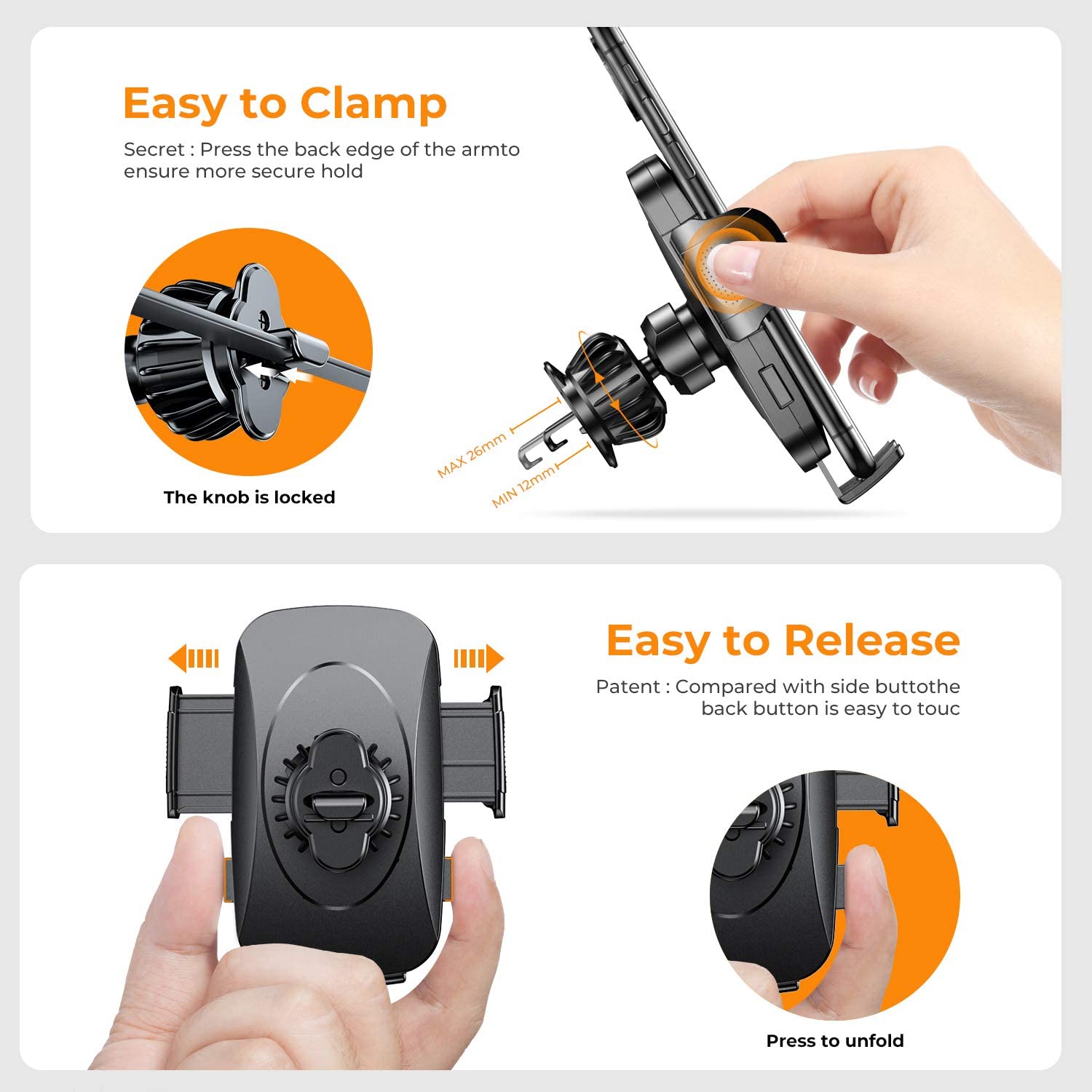 Easy to Clamp

Secret : Press the back edge of the armto ensure more secure hold

The knob is locked

MAX 26mm

MIN 12mm

Easy to Release

Patent : Compared with side buttothe back button is easy to touc

Press to unfold